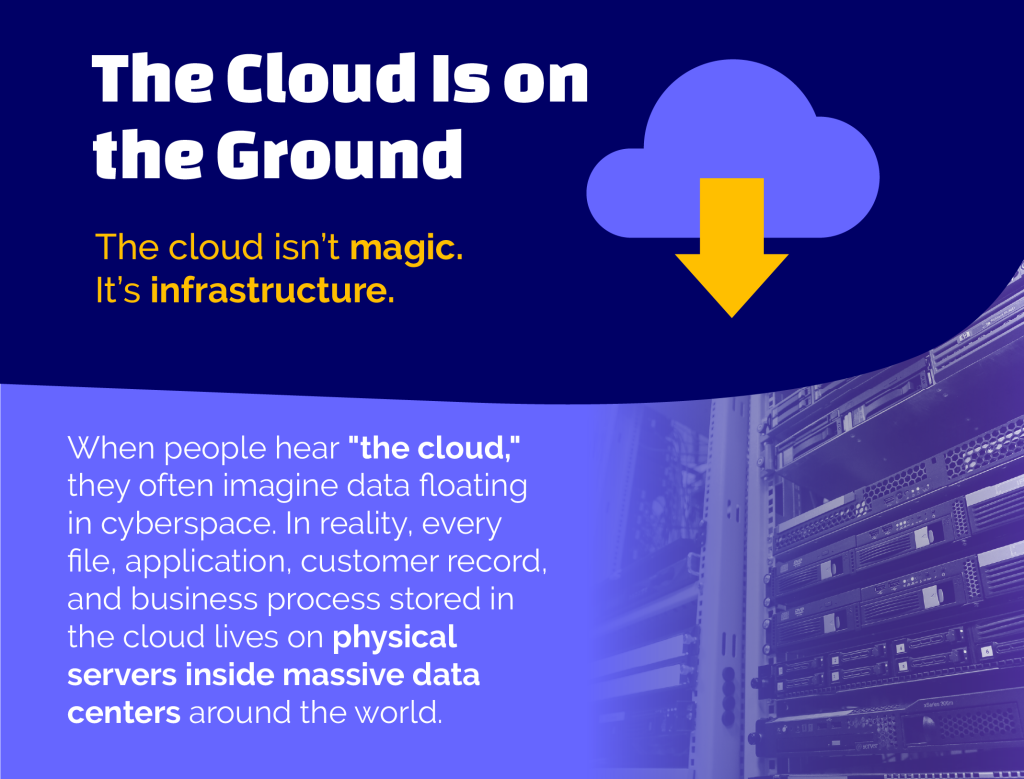 The Cloud Is on the Ground

The cloud isn't magic.
It's infrastructure.

When people hear "the cloud," they often imagine data floating in cyberspace. In reality, every file, application, customer record, and business process stored in the cloud lives on physical servers inside massive data centers around the world.